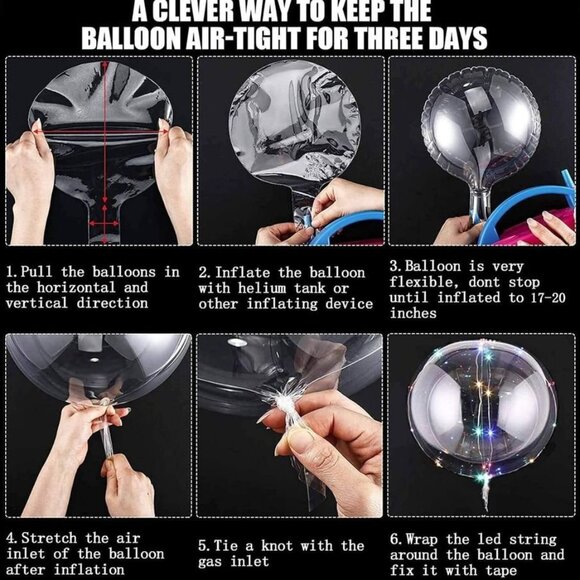 A CLEVER WAY TO KEEP THE BALLOON AIR-TIGHT FOR THREE DAYS

1. Pull the balloons in the horizontal and vertical direction

2. Inflate the balloon with helium tank or other inflating device

3. Balloon is very flexible, dont stop until inflated to 17-20 inches

4. Stretch the air inlet of the balloon after inflation

5. Tie a knot with the gas inlet

6. Wrap the led string around the balloon and fix it with tape